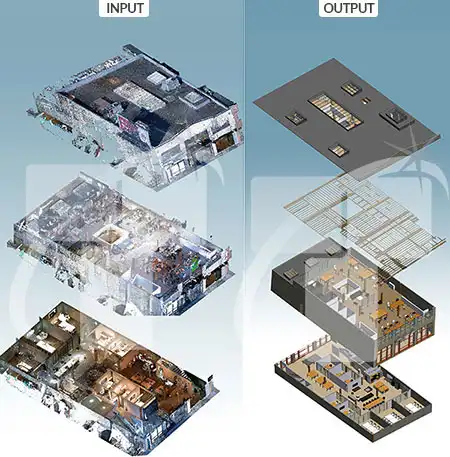 INPUT

OUTPUT